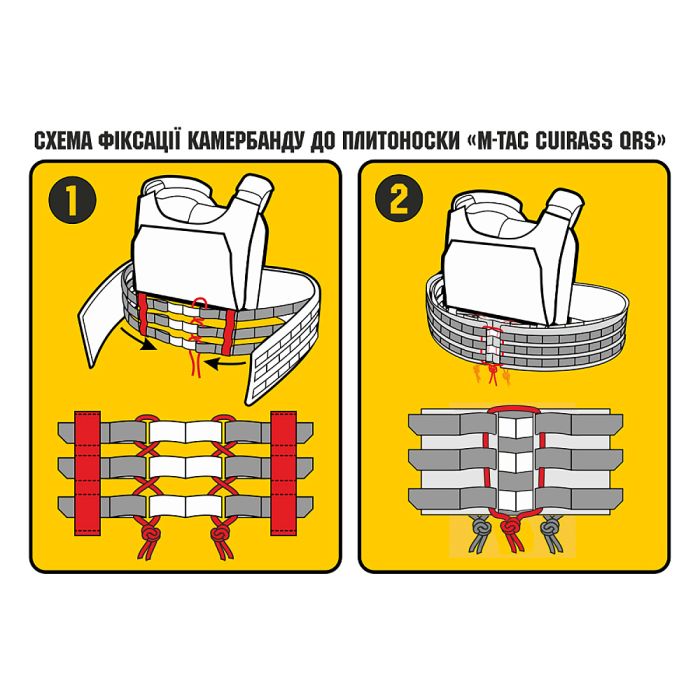 СХЕМА ФІКСАЦІЇ КАМЕРБАНДУ ДО ПЛИТОНОСКИ «M-TAC CUIRASS QRS»

1

2